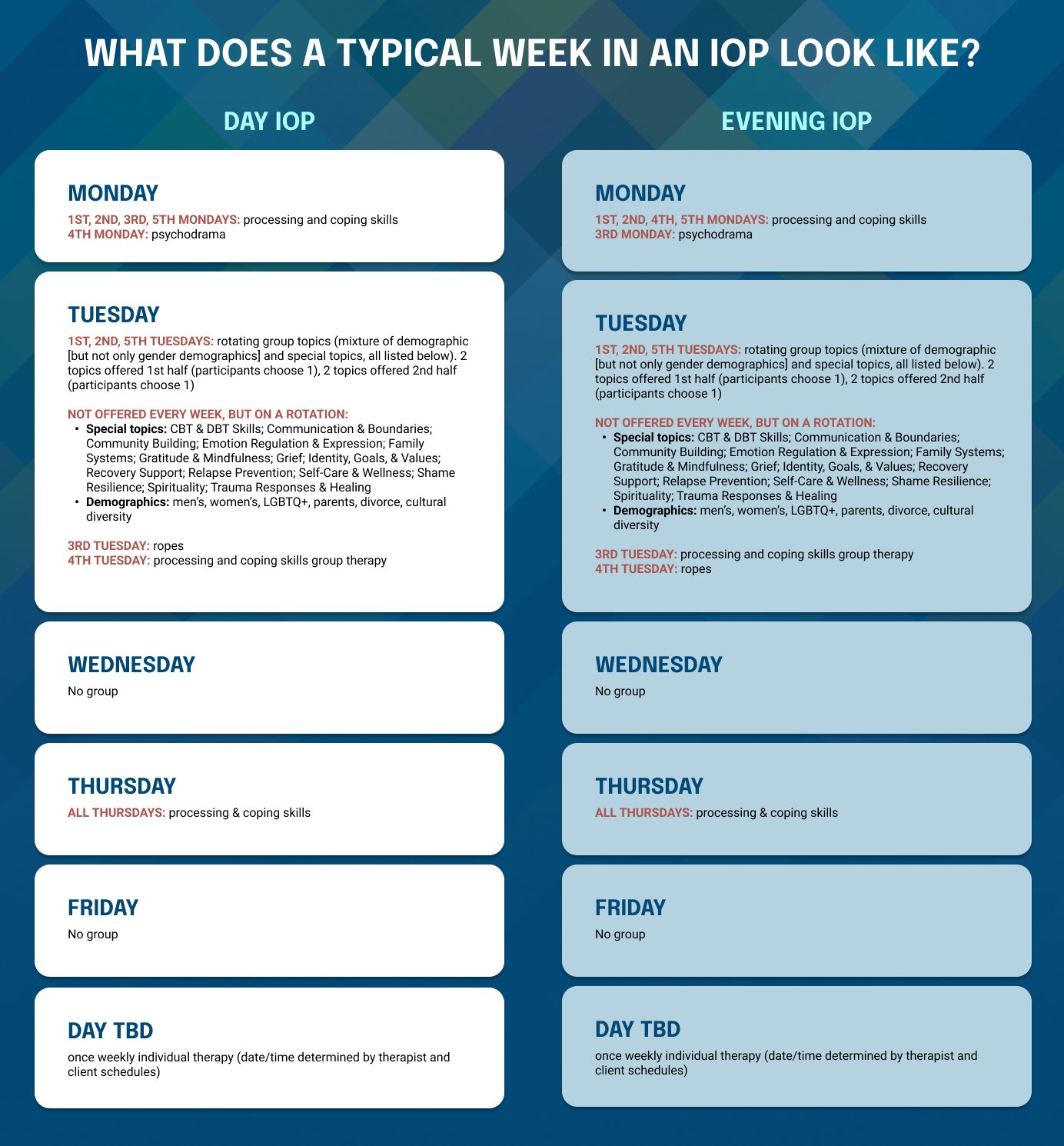 WHAT DOES A TYPICAL WEEK IN AN IOP LOOK LIKE?

DAY IOP

MONDAY

1ST, 2ND, 3RD, 5TH MONDAYS: processing and coping skills
4TH MONDAY: psychodrama

TUESDAY

1ST, 2ND, 5TH TUESDAYS: rotating group topics (mixture of demographic [but not only gender demographics] and special topics, all listed below). 2 topics offered 1st half (participants choose 1), 2 topics offered 2nd half (participants choose 1)

NOT OFFERED EVERY WEEK, BUT ON A ROTATION:
• Special topics: CBT & DBT Skills; Communication & Boundaries; Community Building; Emotion Regulation & Expression; Family Systems; Gratitude & Mindfulness; Grief; Identity, Goals, & Values; Recovery Support; Relapse Prevention; Self-Care & Wellness; Shame Resilience; Spirituality; Trauma Responses & Healing
• Demographics: men's, women's, LGBTQ+, parents, divorce, cultural diversity

3RD TUESDAY: ropes
4TH TUESDAY: processing and coping skills group therapy

WEDNESDAY

No group

THURSDAY

ALL THURSDAYS: processing & coping skills

FRIDAY

No group

DAY TBD

once weekly individual therapy (date/time determined by therapist and client schedules)

EVENING IOP

MONDAY

1ST, 2ND, 4TH, 5TH MONDAYS: processing and coping skills
3RD MONDAY: psychodrama

TUESDAY

1ST, 2ND, 5TH TUESDAYS: rotating group topics (mixture of demographic [but not only gender demographics] and special topics, all listed below). 2 topics offered 1st half (participants choose 1), 2 topics offered 2nd half (participants choose 1)

NOT OFFERED EVERY WEEK, BUT ON A ROTATION:
• Special topics: CBT & DBT Skills; Communication & Boundaries; Community Building; Emotion Regulation & Expression; Family Systems; Gratitude & Mindfulness; Grief; Identity, Goals, & Values; Recovery Support; Relapse Prevention; Self-Care & Wellness; Shame Resilience; Spirituality; Trauma Responses & Healing
• Demographics: men's, women's, LGBTQ+, parents, divorce, cultural diversity

3RD TUESDAY: processing and coping skills group therapy
4TH TUESDAY: ropes

WEDNESDAY

No group

THURSDAY

ALL THURSDAYS: processing & coping skills

FRIDAY

No group

DAY TBD

once weekly individual therapy (date/time determined by therapist and client schedules)